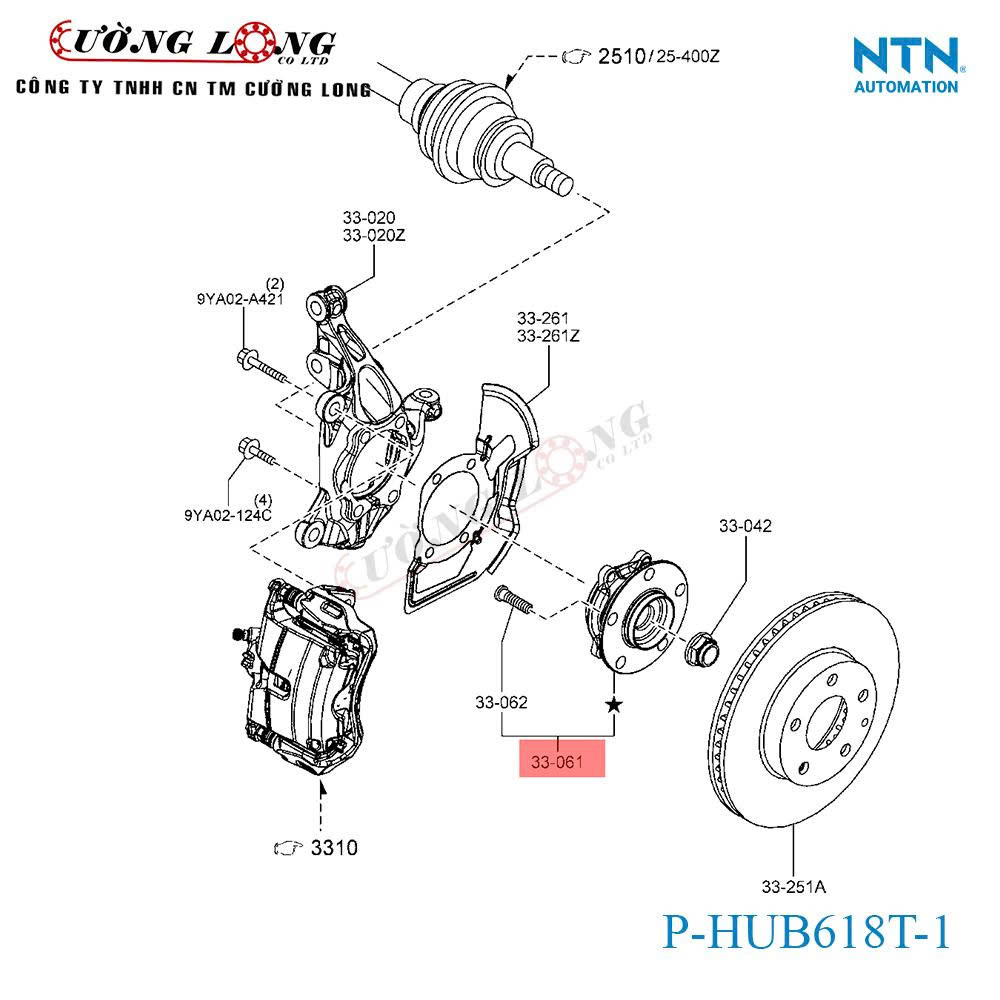 CƯỜNG LONG CO LTD
CÔNG TY TNHH CN TM CƯỜNG LONG

NTN AUTOMATION

2510/25-400Z

33-020
33-020Z

(2)
9YA02-A421

33-261
33-261Z

CƯỜNG LONG CO LTD

(4)
9YA02-124C

33-042

33-062

33-061

3310

33-251A

P-HUB618T-1